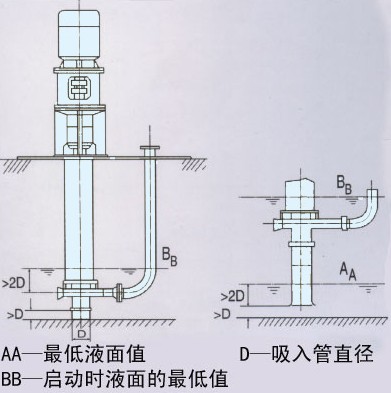 $B_B$

>2D

>D

D

$B_B$

$A_A$

>2D

>D

AA—最低液面值　　D—吸入管直径

BB—启动时液面的最低值